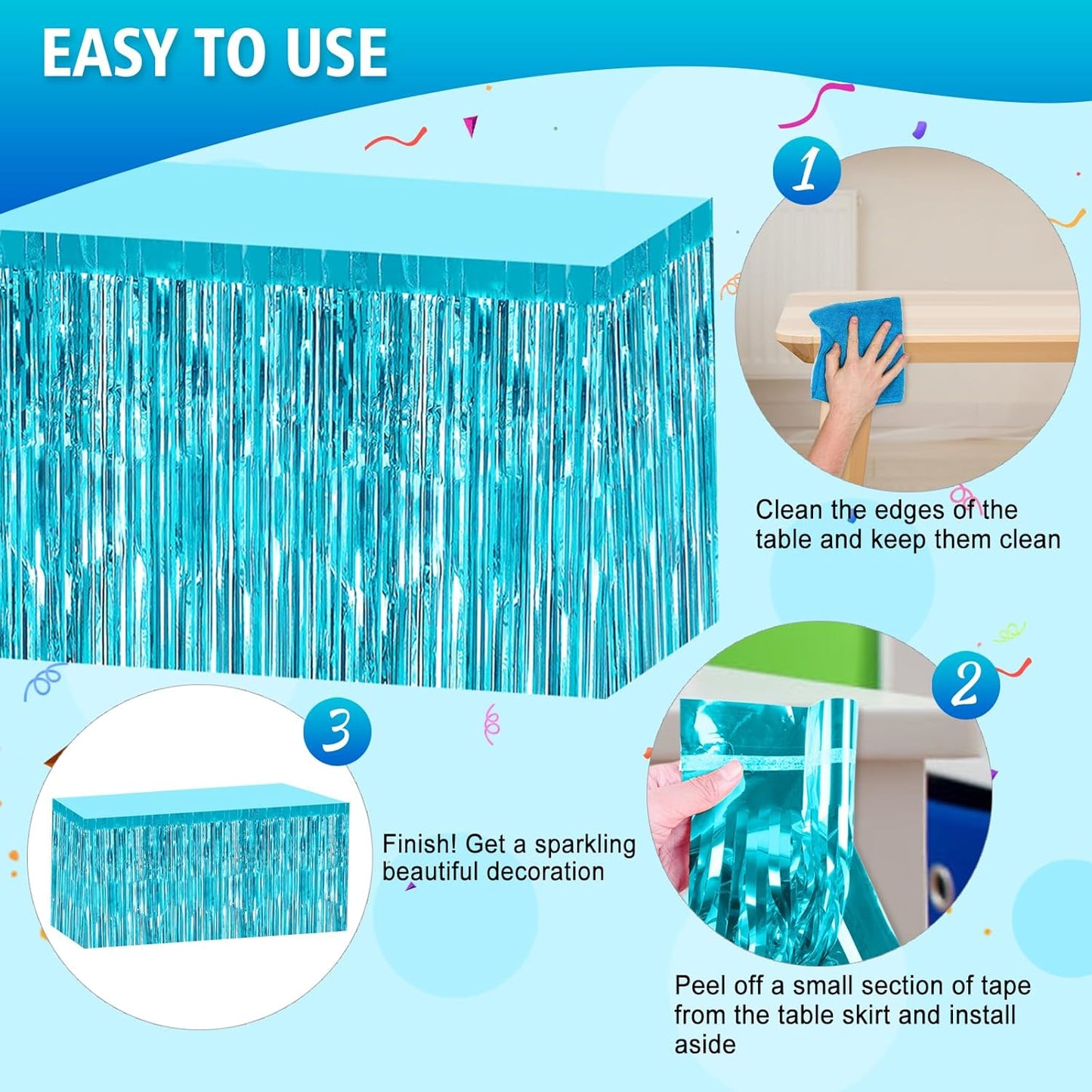 EASY TO USE

1

Clean the edges of the table and keep them clean

2

Peel off a small section of tape from the table skirt and install aside

3

Finish! Get a sparkling beautiful decoration