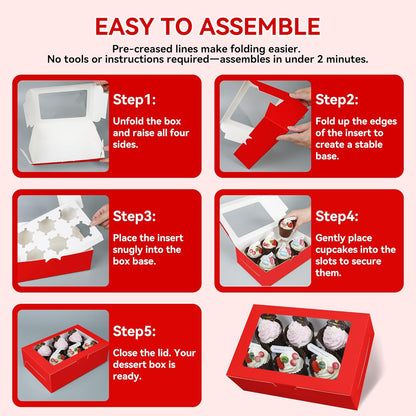 EASY TO ASSEMBLE

Pre-creased lines make folding easier.
No tools or instructions required—assembles in under 2 minutes.

Step1:
Unfold the box and raise all four sides.

Step2:
Fold up the edges of the insert to create a stable base.

Step3:
Place the insert snugly into the box base.

Step4:
Gently place cupcakes into the slots to secure them.

Step5:
Close the lid. Your dessert box is ready.