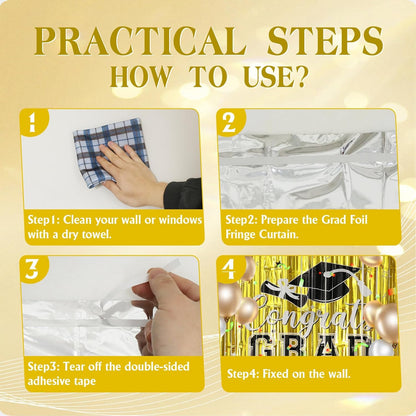 PRACTICAL STEPS
HOW TO USE?

1

Step1: Clean your wall or windows with a dry towel.

2

Step2: Prepare the Grad Foil Fringe Curtain.

3

Step3: Tear off the double-sided adhesive tape

4

Congrats
GRAD

Step4: Fixed on the wall.