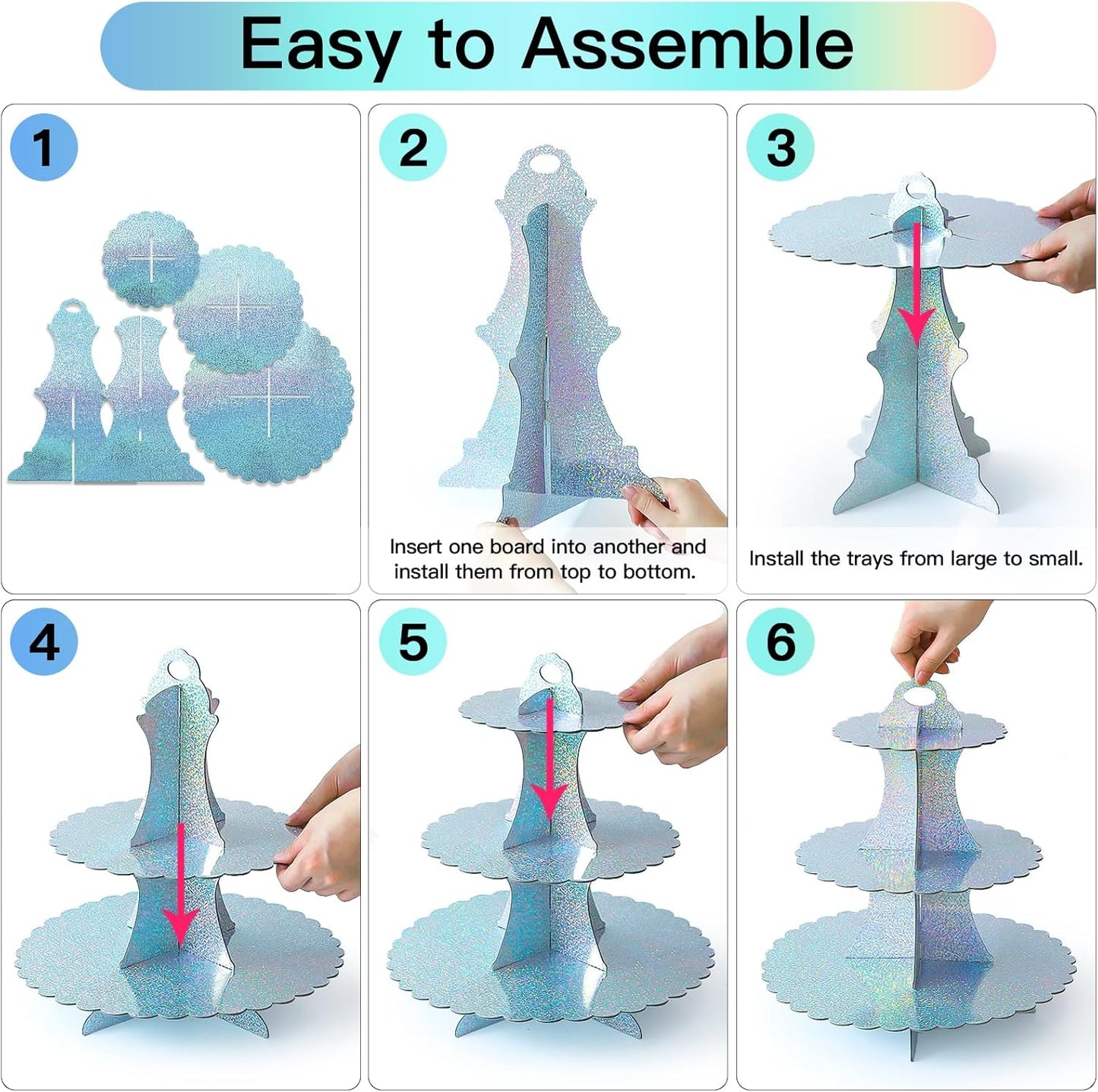 Easy to Assemble

1

2

Insert one board into another and install them from top to bottom.

3

Install the trays from large to small.

4

5

6