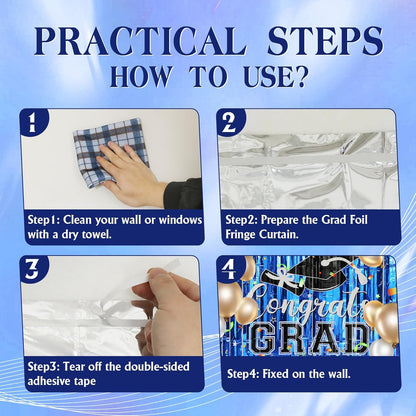 PRACTICAL STEPS
HOW TO USE?

1

Step1: Clean your wall or windows with a dry towel.

2

Step2: Prepare the Grad Foil Fringe Curtain.

3

Step3: Tear off the double-sided adhesive tape

4

Congrats
GRAD

Step4: Fixed on the wall.