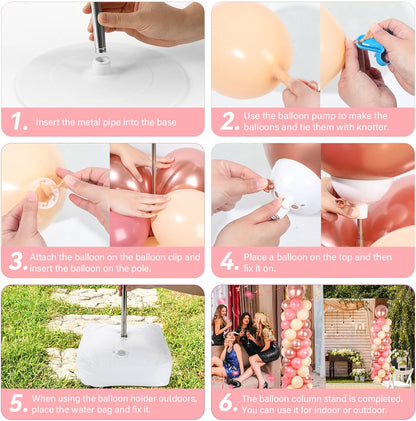 1. Insert the metal pipe into the base

2. Use the balloon pump to make the balloons and tie them with knotter.

3. Attach the balloon on the balloon clip and insert the balloon on the pole.

4. Place a balloon on the top and then fix it on.

5. When using the balloon holder outdoors, place the water bag and fix it.

6. The balloon column stand is completed. You can use it for indoor or outdoor.