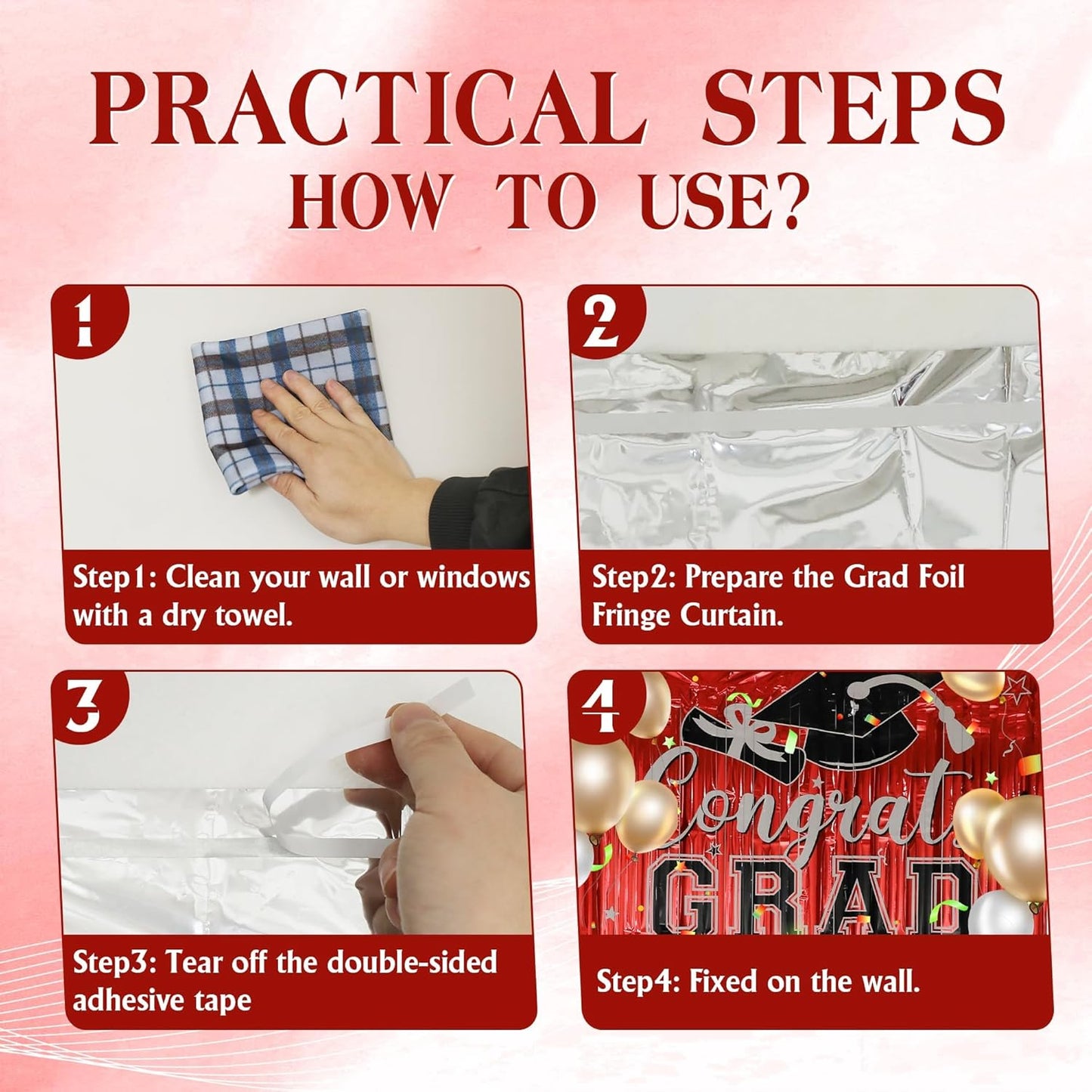 PRACTICAL STEPS
HOW TO USE?

1

Step1: Clean your wall or windows with a dry towel.

2

Step2: Prepare the Grad Foil Fringe Curtain.

3

Step3: Tear off the double-sided adhesive tape

4

Congrats
GRAD

Step4: Fixed on the wall.