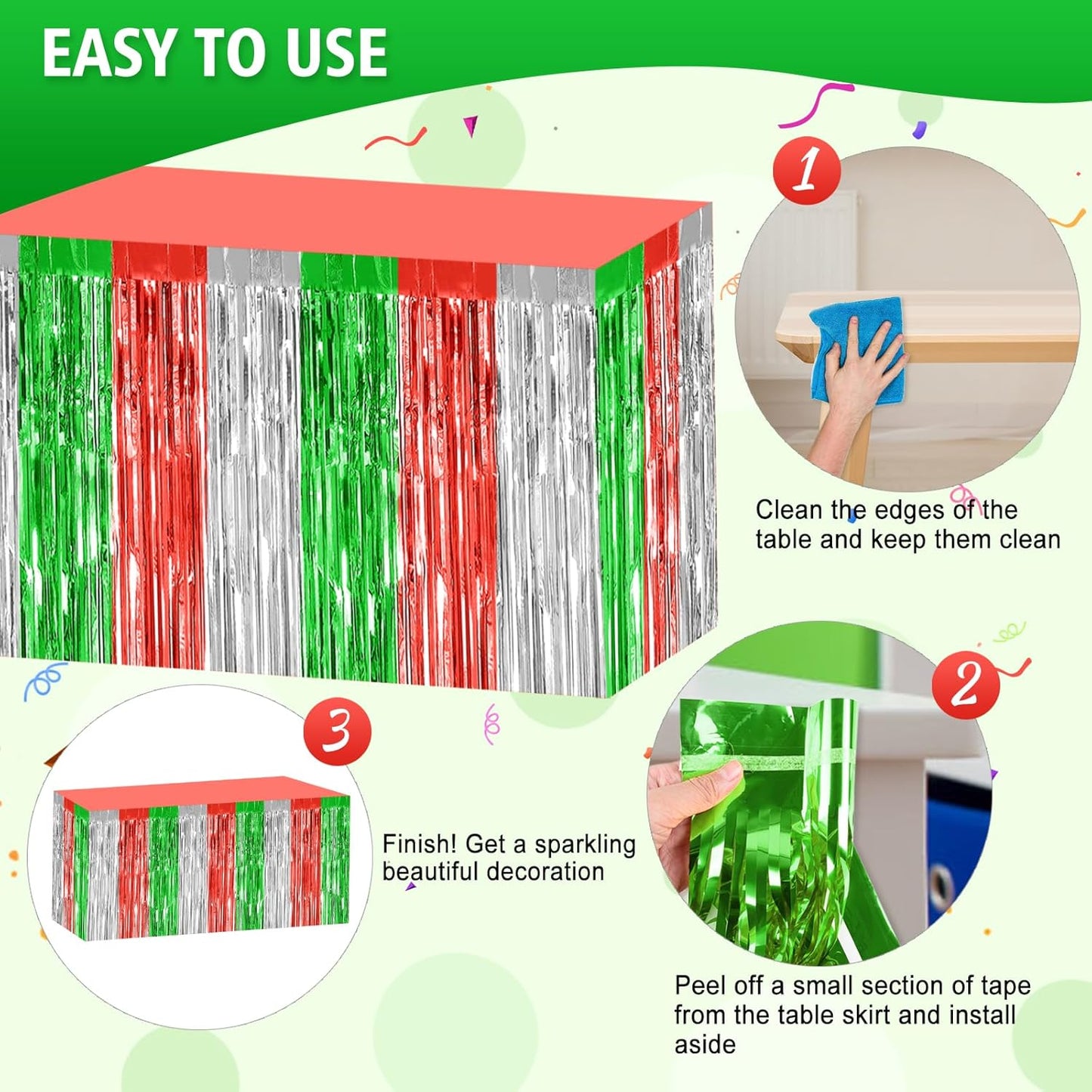 EASY TO USE

1

Clean the edges of the table and keep them clean

2

Peel off a small section of tape from the table skirt and install aside

3

Finish! Get a sparkling beautiful decoration