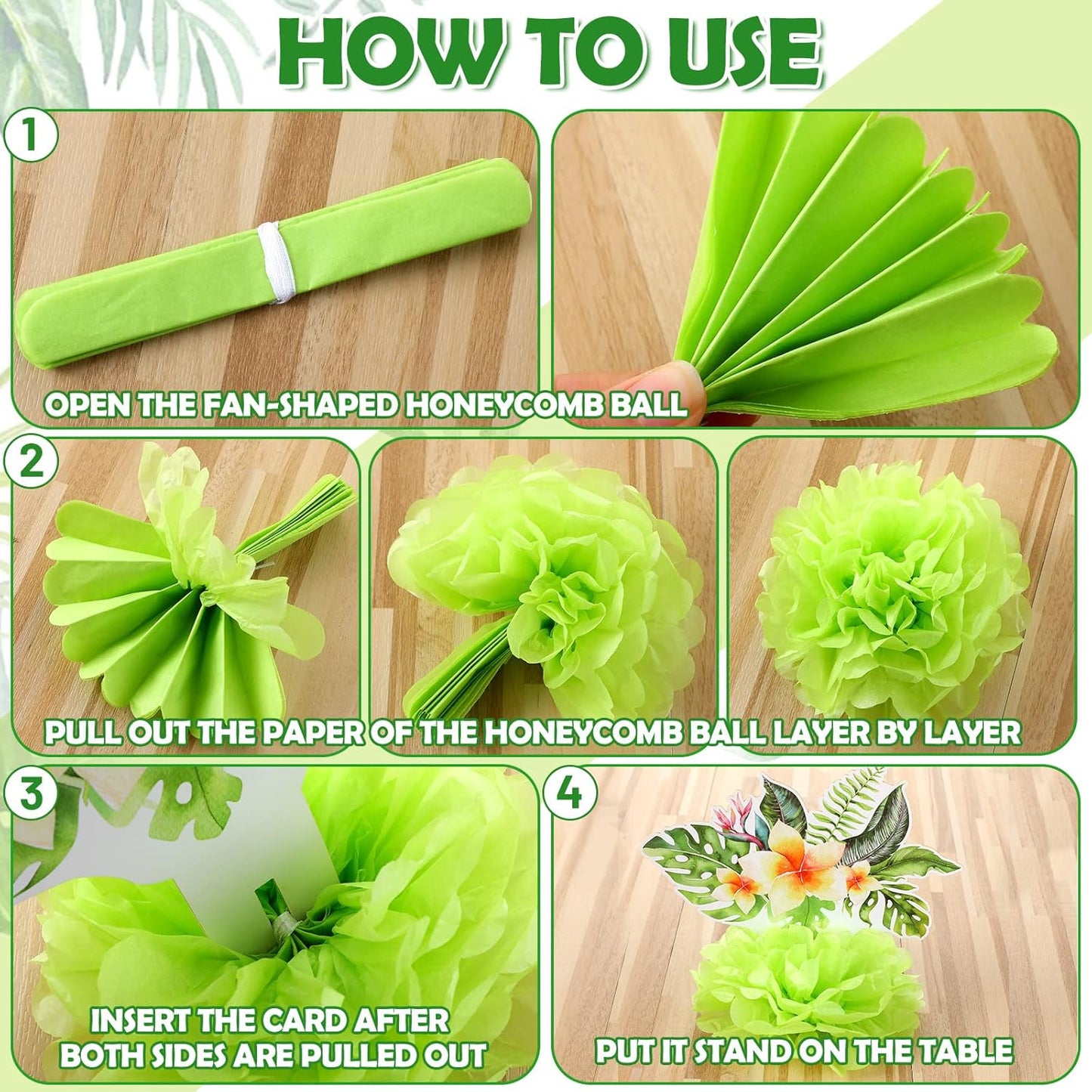 HOW TO USE

1

OPEN THE FAN-SHAPED HONEYCOMB BALL

2

PULL OUT THE PAPER OF THE HONEYCOMB BALL LAYER BY LAYER

3

INSERT THE CARD AFTER BOTH SIDES ARE PULLED OUT

4

PUT IT STAND ON THE TABLE