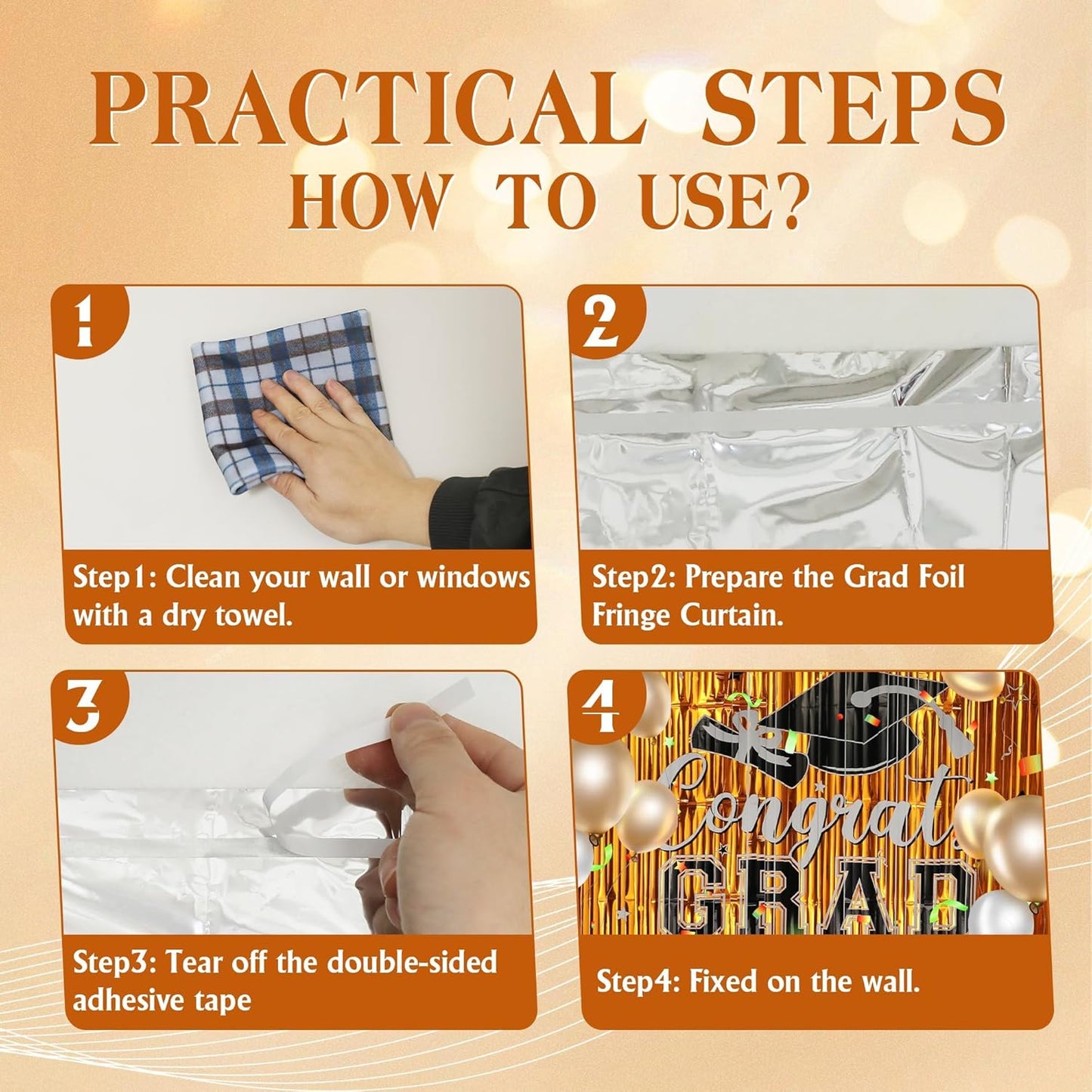 PRACTICAL STEPS
HOW TO USE?

1

Step1: Clean your wall or windows with a dry towel.

2

Step2: Prepare the Grad Foil Fringe Curtain.

3

Step3: Tear off the double-sided adhesive tape

4

Congrats
GRAD

Step4: Fixed on the wall.