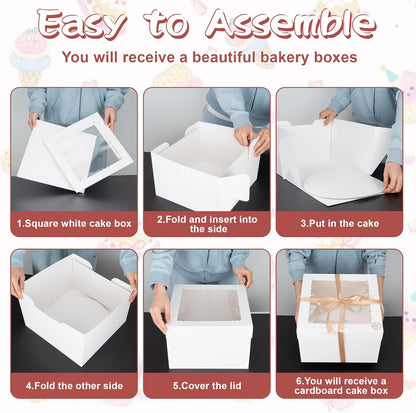 Easy to Assemble

You will receive a beautiful bakery boxes

1.Square white cake box

2.Fold and insert into the side

3.Put in the cake

4.Fold the other side

5.Cover the lid

6.You will receive a cardboard cake box