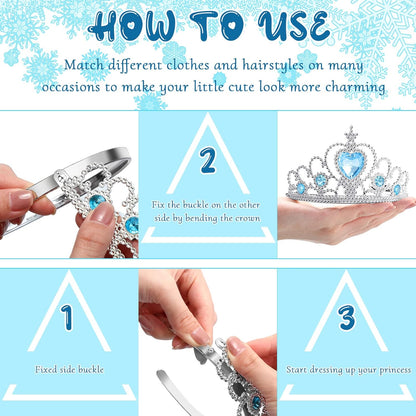 HOW TO USE

Match different clothes and hairstyles on many occasions to make your little cute look more charming

2

Fix the buckle on the other side by bending the crown

1

Fixed side buckle

3

Start dressing up your princess