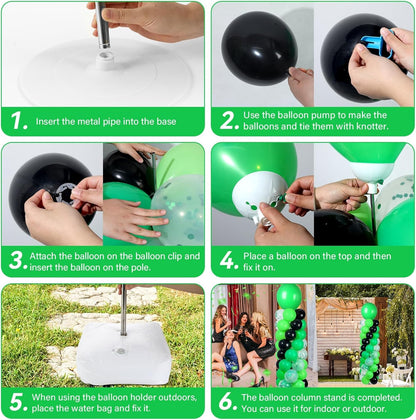 1. Insert the metal pipe into the base

2. Use the balloon pump to make the balloons and tie them with knotter.

3. Attach the balloon on the balloon clip and insert the balloon on the pole.

4. Place a balloon on the top and then fix it on.

5. When using the balloon holder outdoors, place the water bag and fix it.

6. The balloon column stand is completed. You can use it for indoor or outdoor.