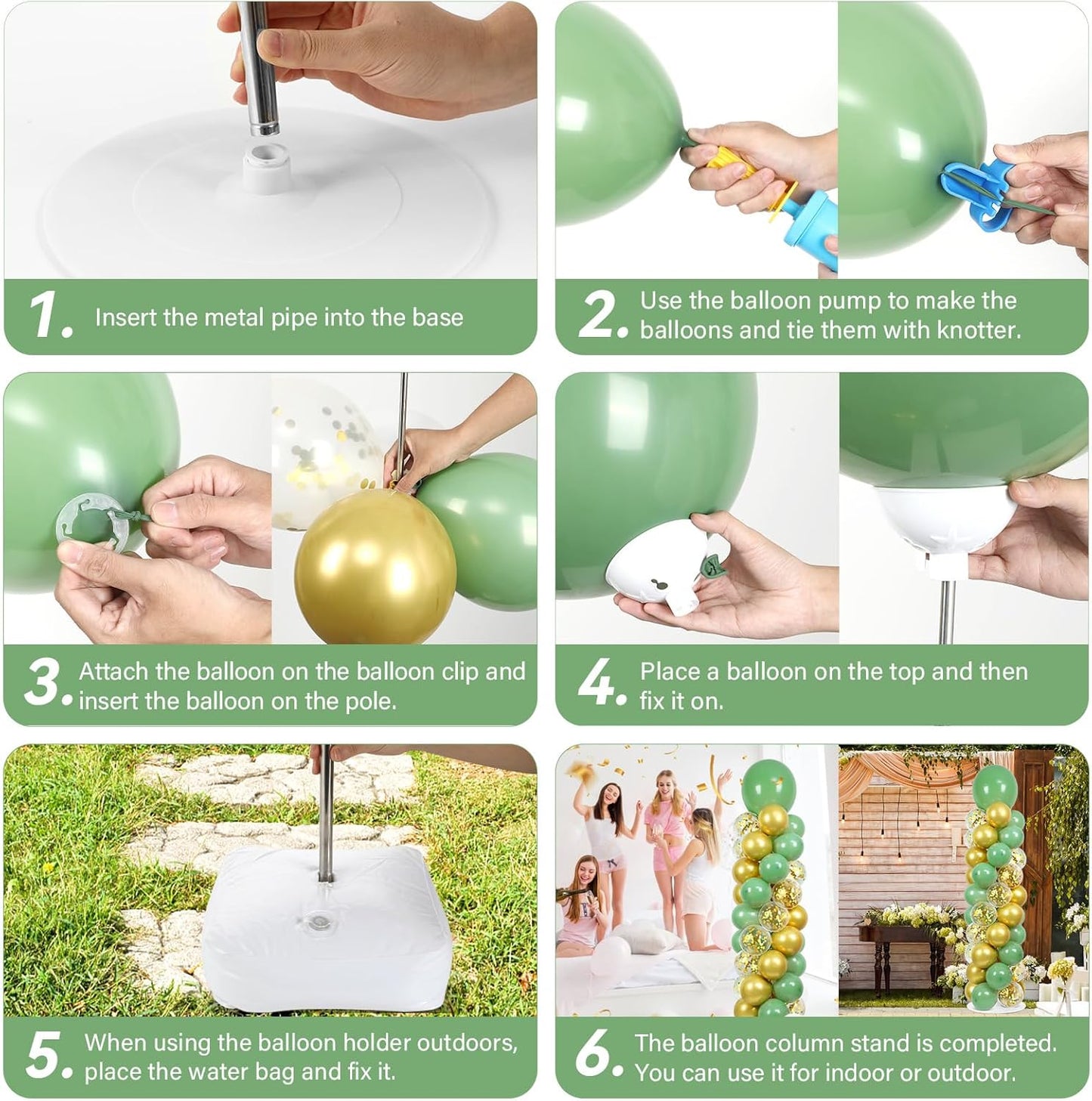 1. Insert the metal pipe into the base

2. Use the balloon pump to make the balloons and tie them with knotter.

3. Attach the balloon on the balloon clip and insert the balloon on the pole.

4. Place a balloon on the top and then fix it on.

5. When using the balloon holder outdoors, place the water bag and fix it.

6. The balloon column stand is completed. You can use it for indoor or outdoor.