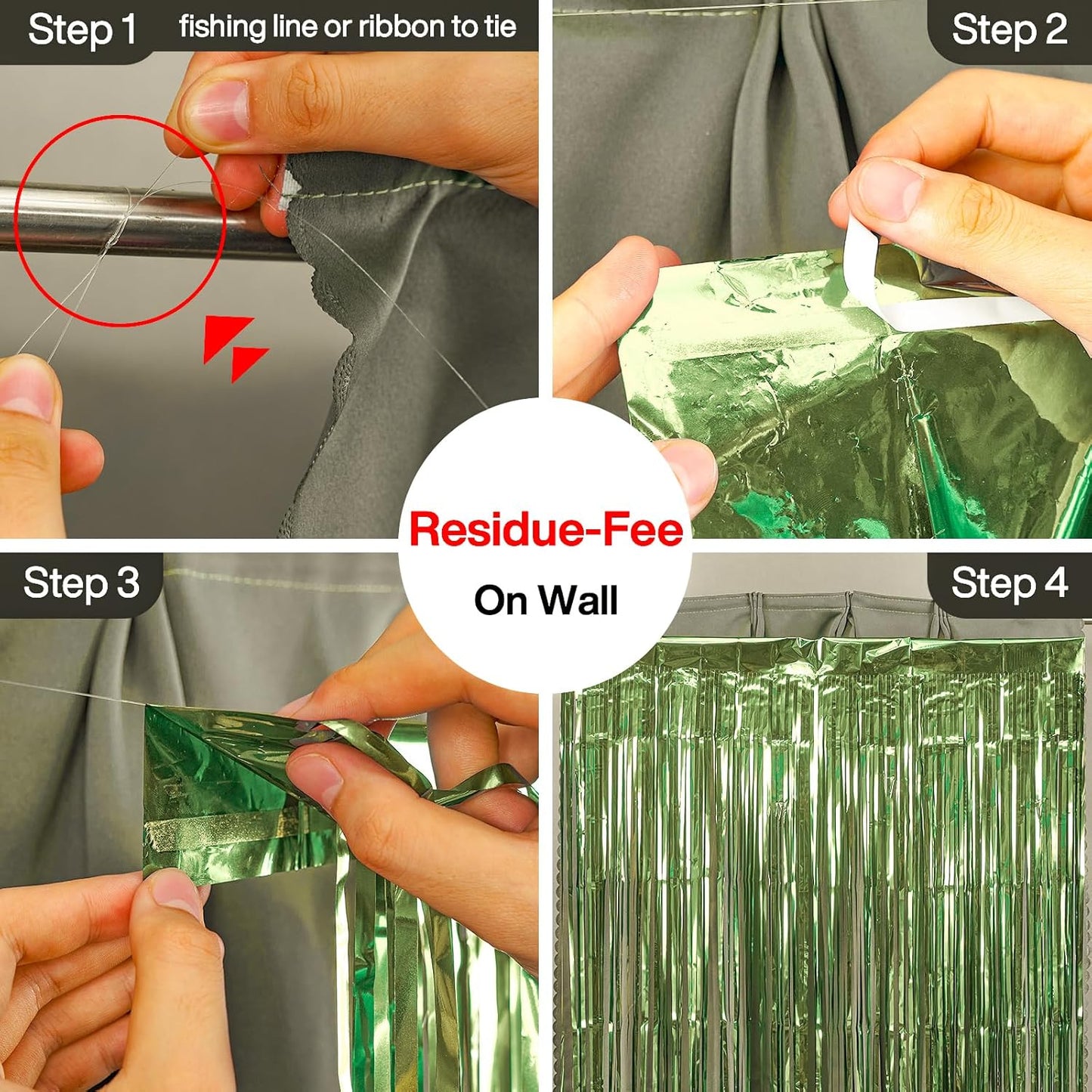 Step 1 fishing line or ribbon to tie

Step 2

Residue-Fee

On Wall

Step 3

Step 4