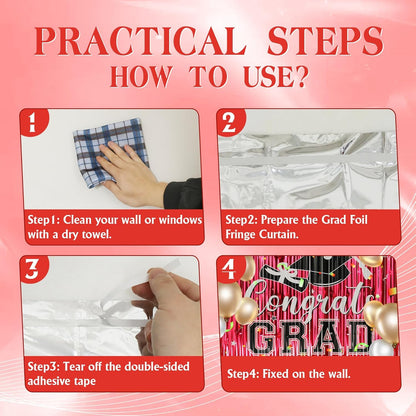 PRACTICAL STEPS
HOW TO USE?

1

Step1: Clean your wall or windows with a dry towel.

2

Step2: Prepare the Grad Foil Fringe Curtain.

3

Step3: Tear off the double-sided adhesive tape

4

Congrats
GRAD

Step4: Fixed on the wall.