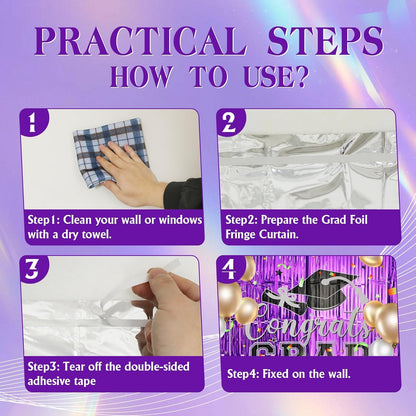 PRACTICAL STEPS
HOW TO USE?

1

Step1: Clean your wall or windows with a dry towel.

2

Step2: Prepare the Grad Foil Fringe Curtain.

3

Step3: Tear off the double-sided adhesive tape

4

Congrats
GRAD

Step4: Fixed on the wall.