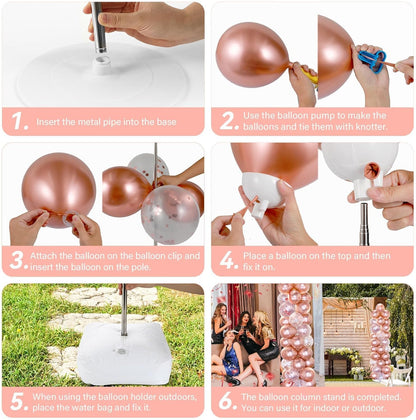 1. Insert the metal pipe into the base

2. Use the balloon pump to make the balloons and tie them with knotter.

3. Attach the balloon on the balloon clip and insert the balloon on the pole.

4. Place a balloon on the top and then fix it on.

5. When using the balloon holder outdoors, place the water bag and fix it.

6. The balloon column stand is completed. You can use it for indoor or outdoor.