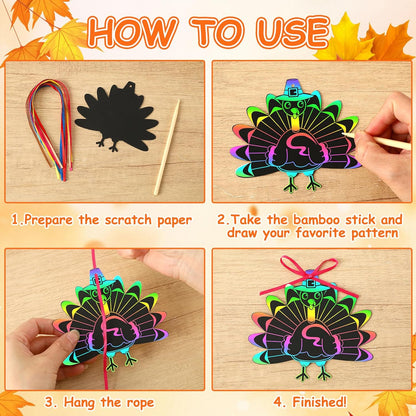 HOW TO USE

1.Prepare the scratch paper

2.Take the bamboo stick and draw your favorite pattern

3. Hang the rope

4. Finished!