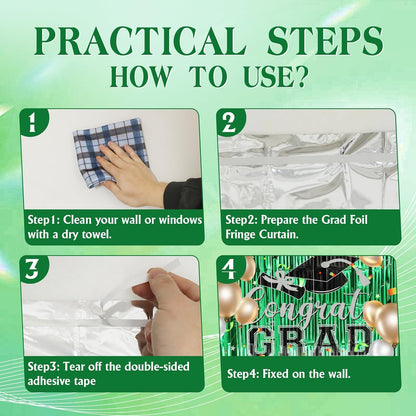 PRACTICAL STEPS
HOW TO USE?

1

Step1: Clean your wall or windows with a dry towel.

2

Step2: Prepare the Grad Foil Fringe Curtain.

3

Step3: Tear off the double-sided adhesive tape

4

Congrat
GRAD

Step4: Fixed on the wall.