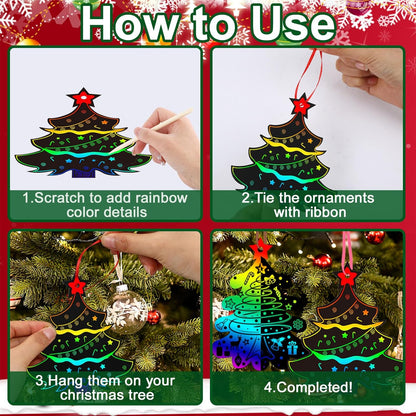 How to Use

1.Scratch to add rainbow color details

2.Tie the ornaments with ribbon

3.Hang them on your christmas tree

4.Completed!