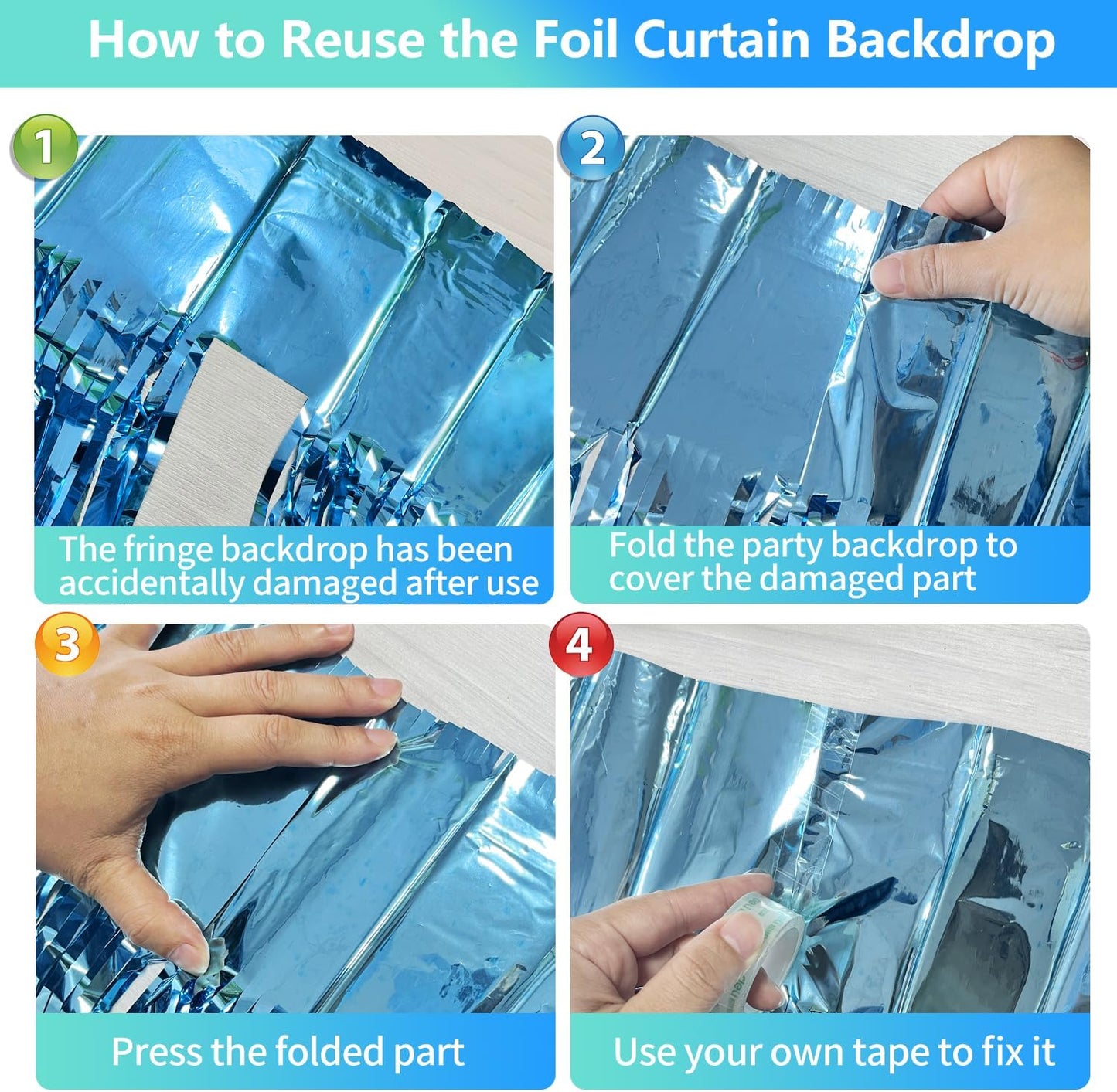 How to Reuse the Foil Curtain Backdrop

1

The fringe backdrop has been accidentally damaged after use

2

Fold the party backdrop to cover the damaged part

3

Press the folded part

4

Use your own tape to fix it