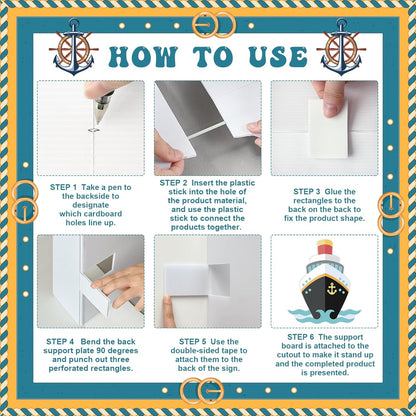 HOW TO USE

STEP 1 Take a pen to the backside to designate which cardboard holes line up.

STEP 2 Insert the plastic stick into the hole of the product material, and use the plastic stick to connect the products together.

STEP 3 Glue the rectangles to the back on the back to fix the product shape.

STEP 4 Bend the back support plate 90 degrees and punch out three perforated rectangles.

STEP 5 Use the double-sided tape to attach them to the back of the sign.

STEP 6 The support board is attached to the cutout to make it stand up and the completed product is presented.