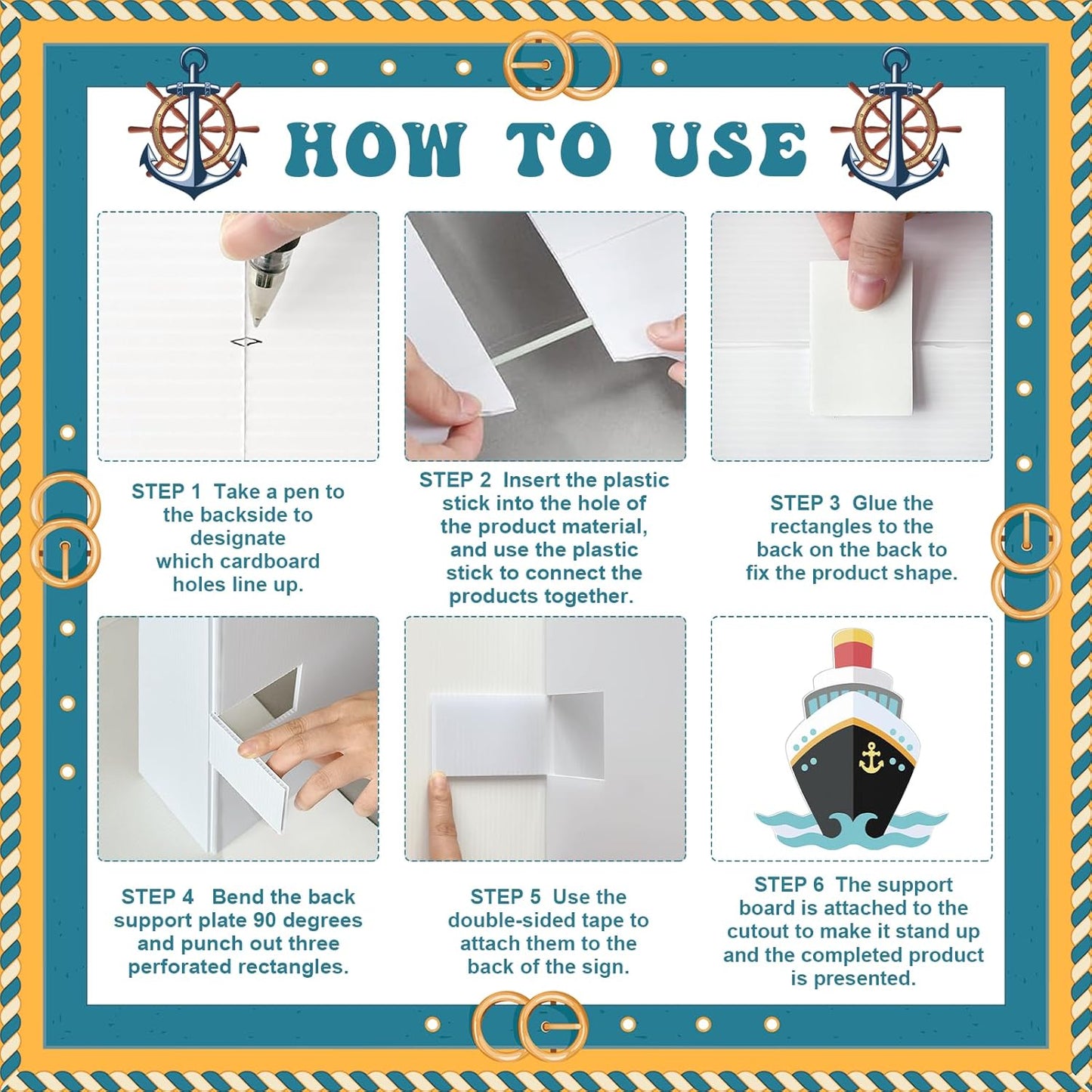 HOW TO USE

STEP 1 Take a pen to the backside to designate which cardboard holes line up.

STEP 2 Insert the plastic stick into the hole of the product material, and use the plastic stick to connect the products together.

STEP 3 Glue the rectangles to the back on the back to fix the product shape.

STEP 4 Bend the back support plate 90 degrees and punch out three perforated rectangles.

STEP 5 Use the double-sided tape to attach them to the back of the sign.

STEP 6 The support board is attached to the cutout to make it stand up and the completed product is presented.