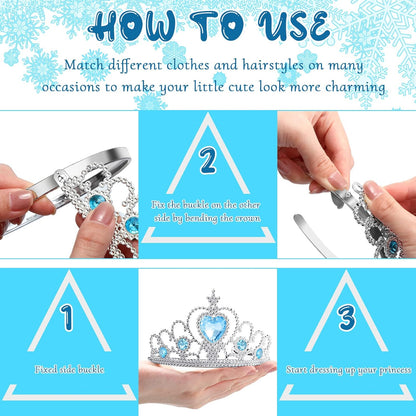 HOW TO USE

Match different clothes and hairstyles on many occasions to make your little cute look more charming

2

Fix the buckle on the other side by bending the crown

1

Fixed side buckle

3

Start dressing up your princess