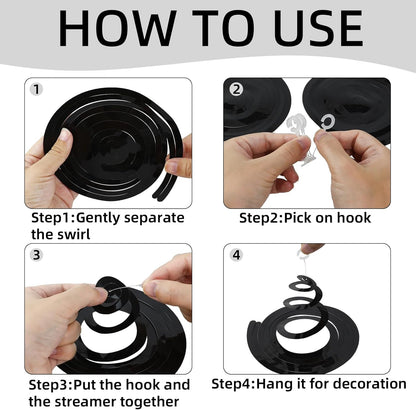 HOW TO USE

1

Step1:Gently separate the swirl

2

Step2:Pick on hook

3

Step3:Put the hook and the streamer together

4

Step4:Hang it for decoration