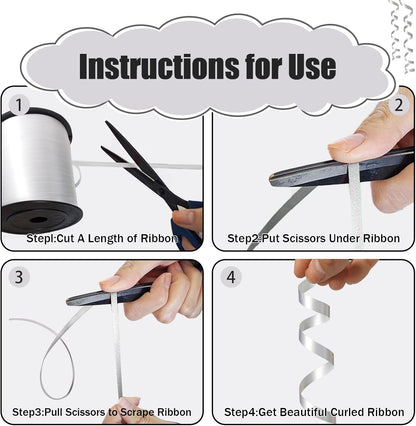 Instructions for Use

1

Stepl:Cut A Length of Ribbon

2

Step2:Put Scissors Under Ribbon

3

Step3:Pull Scissors to Scrape Ribbon

4

Step4:Get Beautiful Curled Ribbon