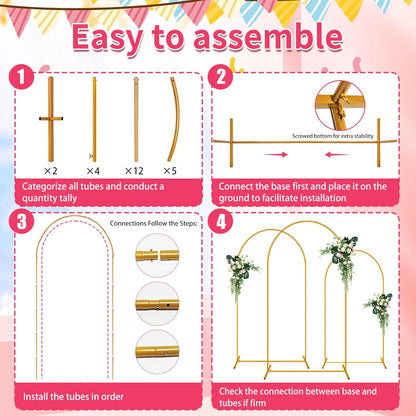 Easy to assemble

1

×2 ×4 ×12 ×5

Categorize all tubes and conduct a quantity tally

2

Screwed bottom for extra stability

Connect the base first and place it on the ground to facilitate installation

3

Connections Follow the Steps:

Install the tubes in order

4

Check the connection between base and tubes if firm