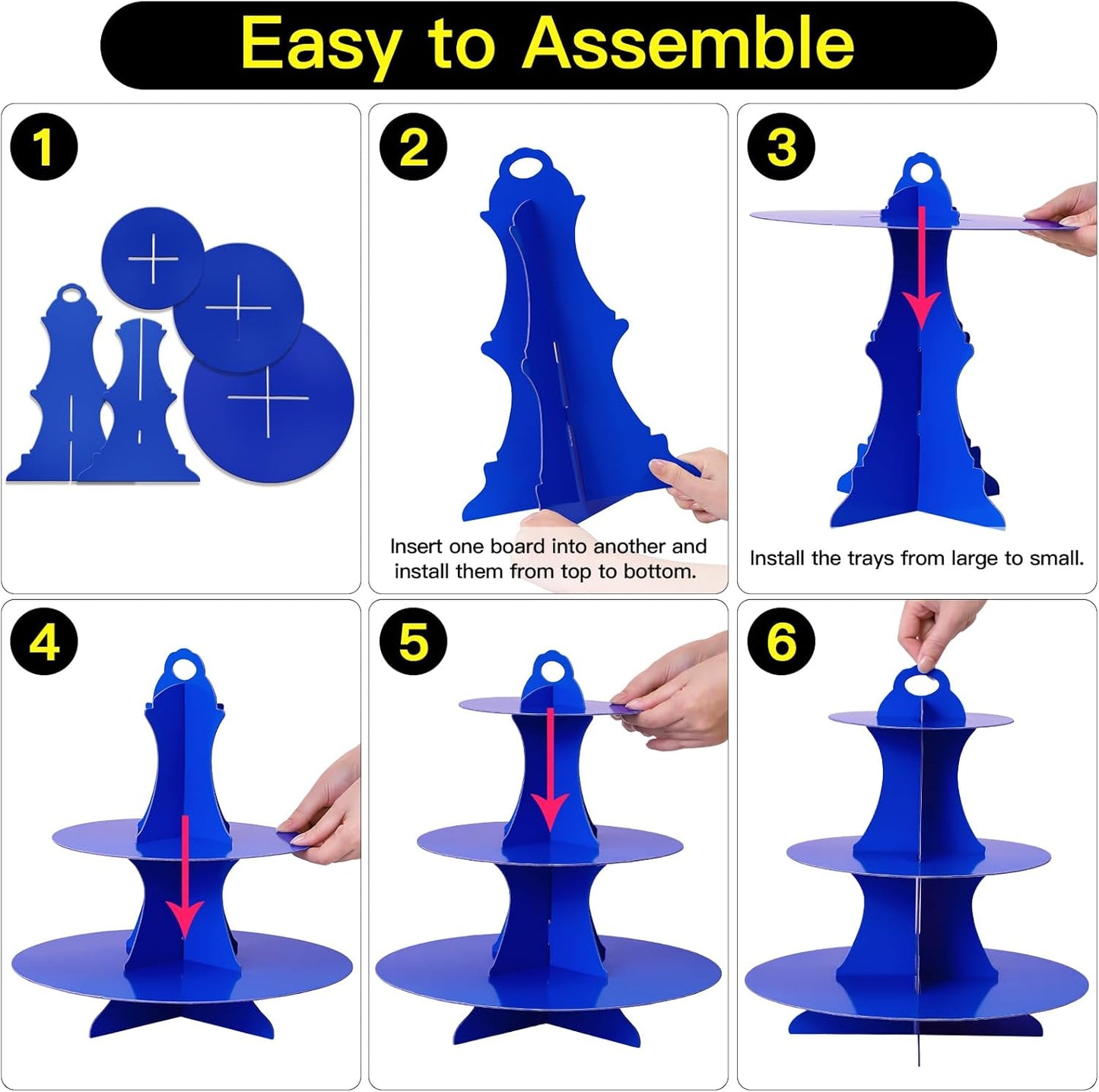 Easy to Assemble

1

2

Insert one board into another and install them from top to bottom.

3

Install the trays from large to small.

4

5

6