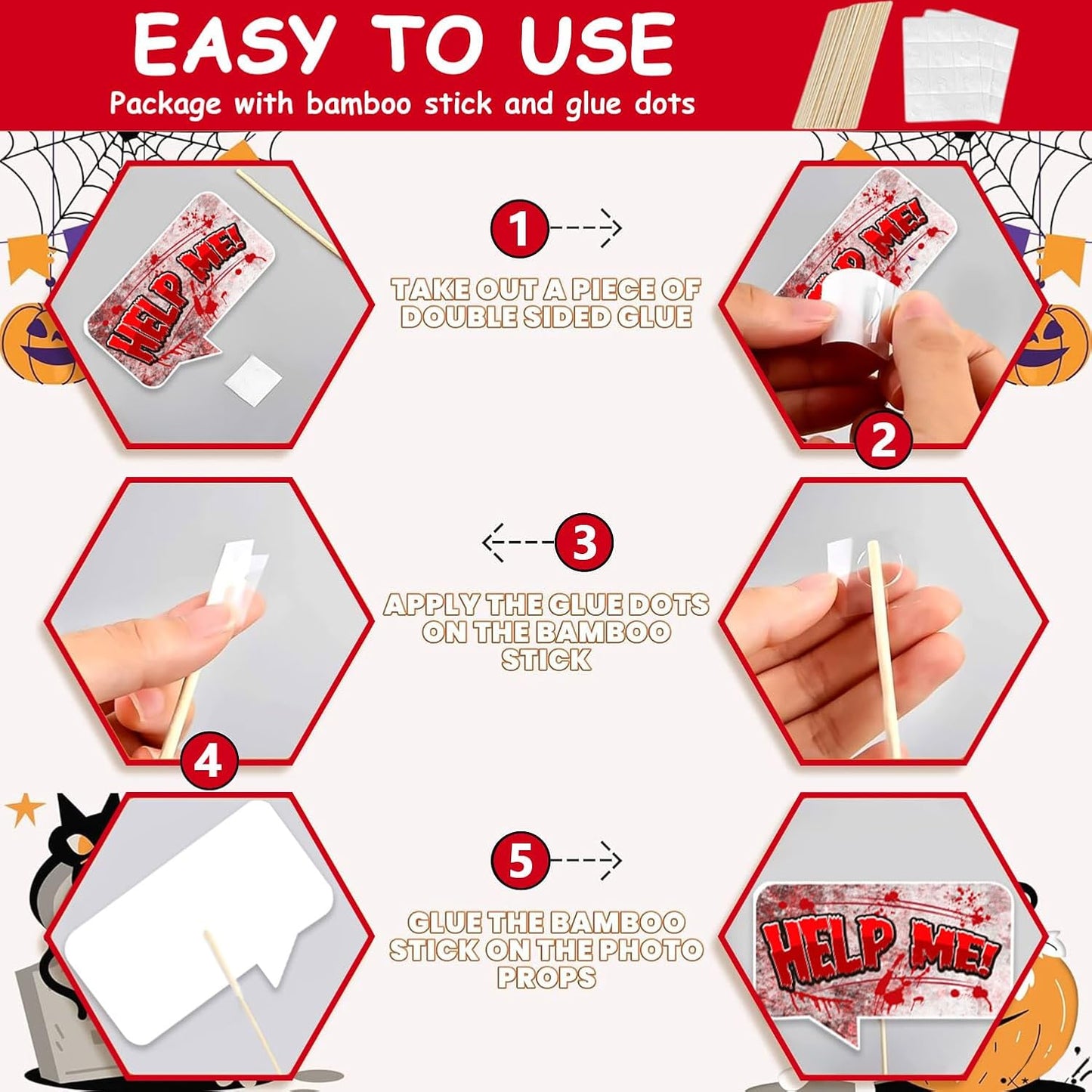 EASY TO USE
Package with bamboo stick and glue dots

HELP ME!

1

TAKE OUT A PIECE OF DOUBLE SIDED GLUE

HELP ME!

2

3

APPLY THE GLUE DOTS ON THE BAMBOO STICK

4

5

GLUE THE BAMBOO STICK ON THE PHOTO PROPS

HELP ME!