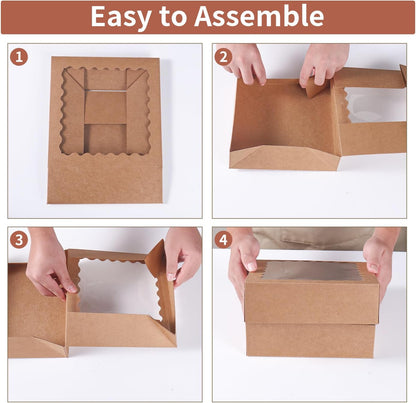 Easy to Assemble

1

2

3

4