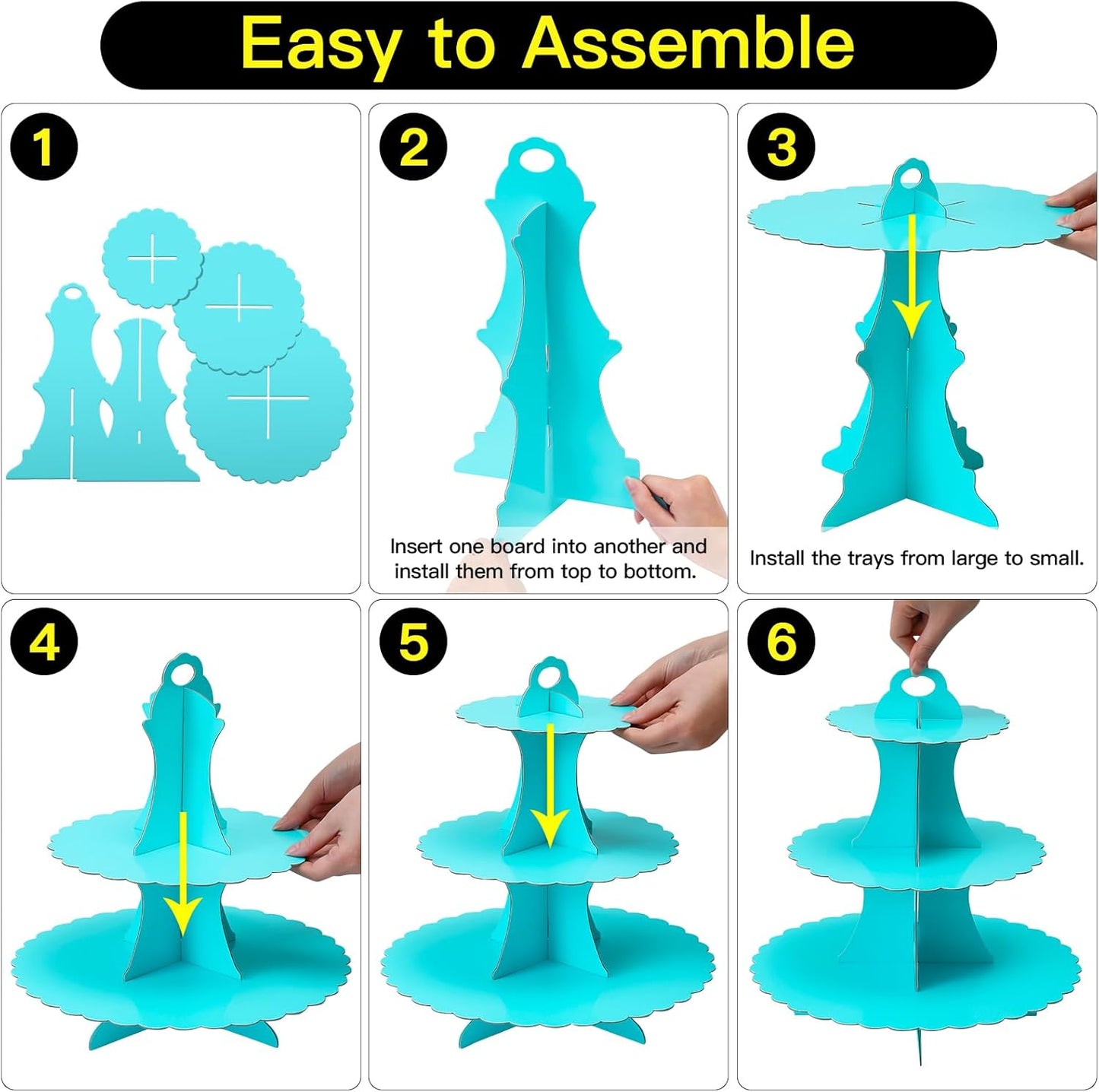 Easy to Assemble

1

2

Insert one board into another and install them from top to bottom.

3

Install the trays from large to small.

4

5

6