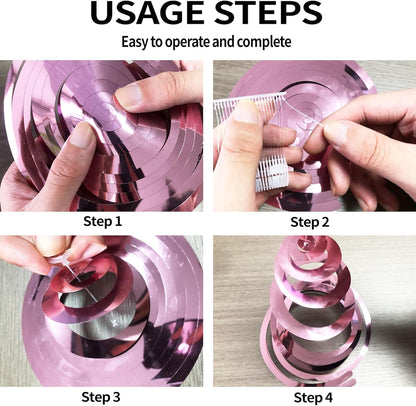 USAGE STEPS

Easy to operate and complete

Step 1

Step 2

Step 3

Step 4