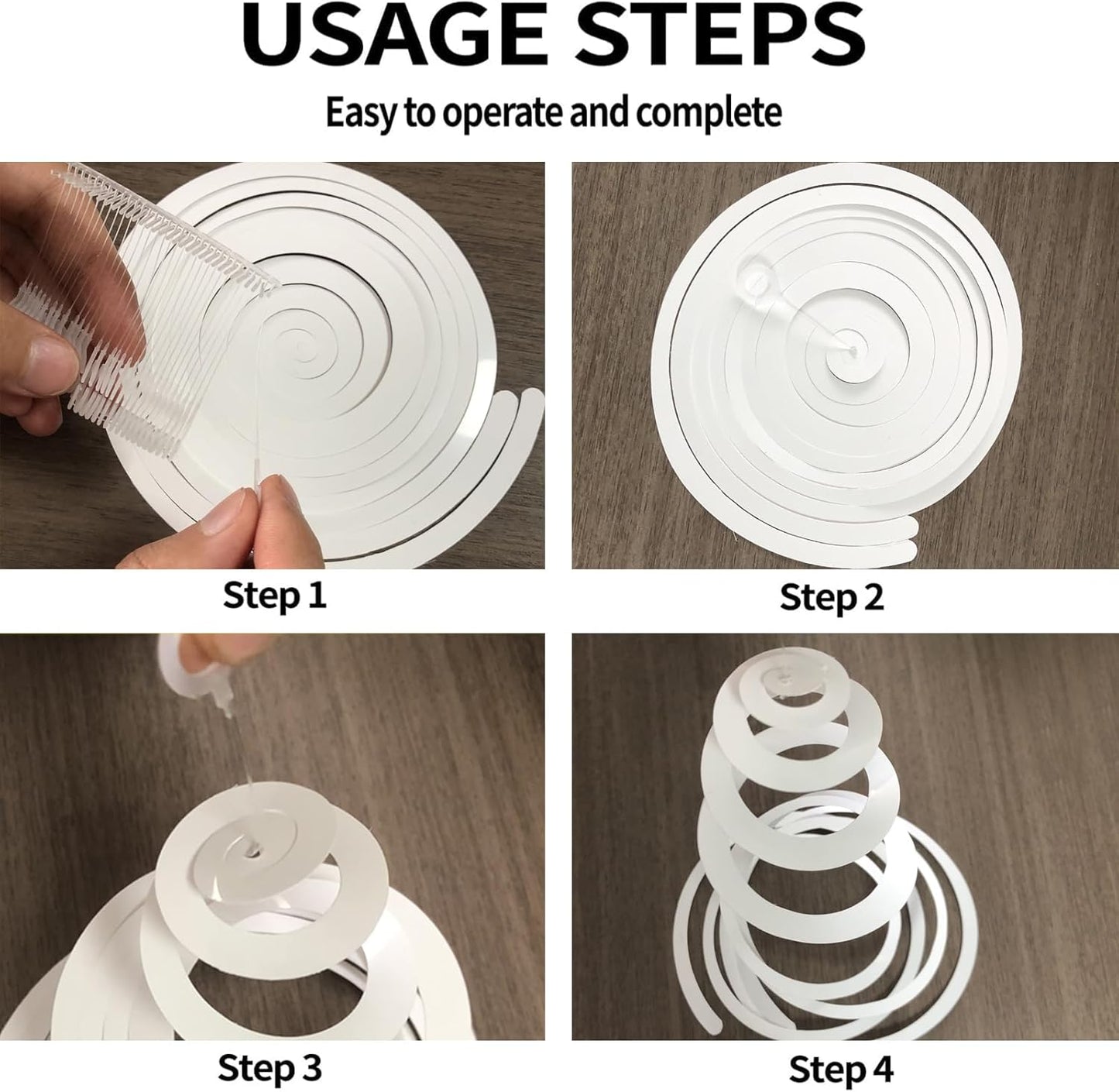 USAGE STEPS

Easy to operate and complete

Step 1

Step 2

Step 3

Step 4