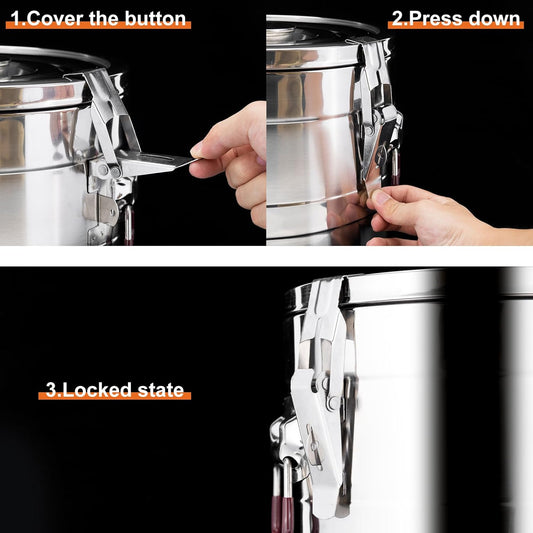 1.Cover the button

2.Press down

3.Locked state