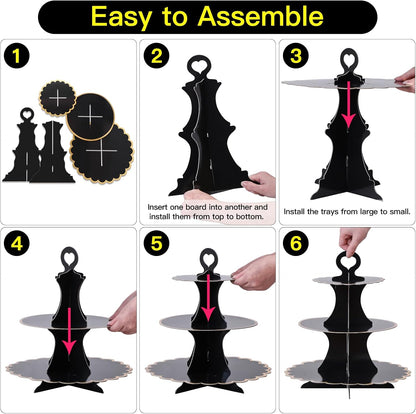 Easy to Assemble

1

2

Insert one board into another and install them from top to bottom.

3

Install the trays from large to small.

4

5

6