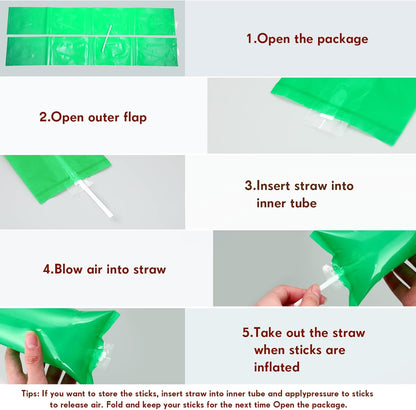 1.Open the package

2.Open outer flap

3.Insert straw into inner tube

4.Blow air into straw

5.Take out the straw when sticks are inflated

Tips: If you want to store the sticks, insert straw into inner tube and applypressure to sticks to release air. Fold and keep your sticks for the next time Open the package.