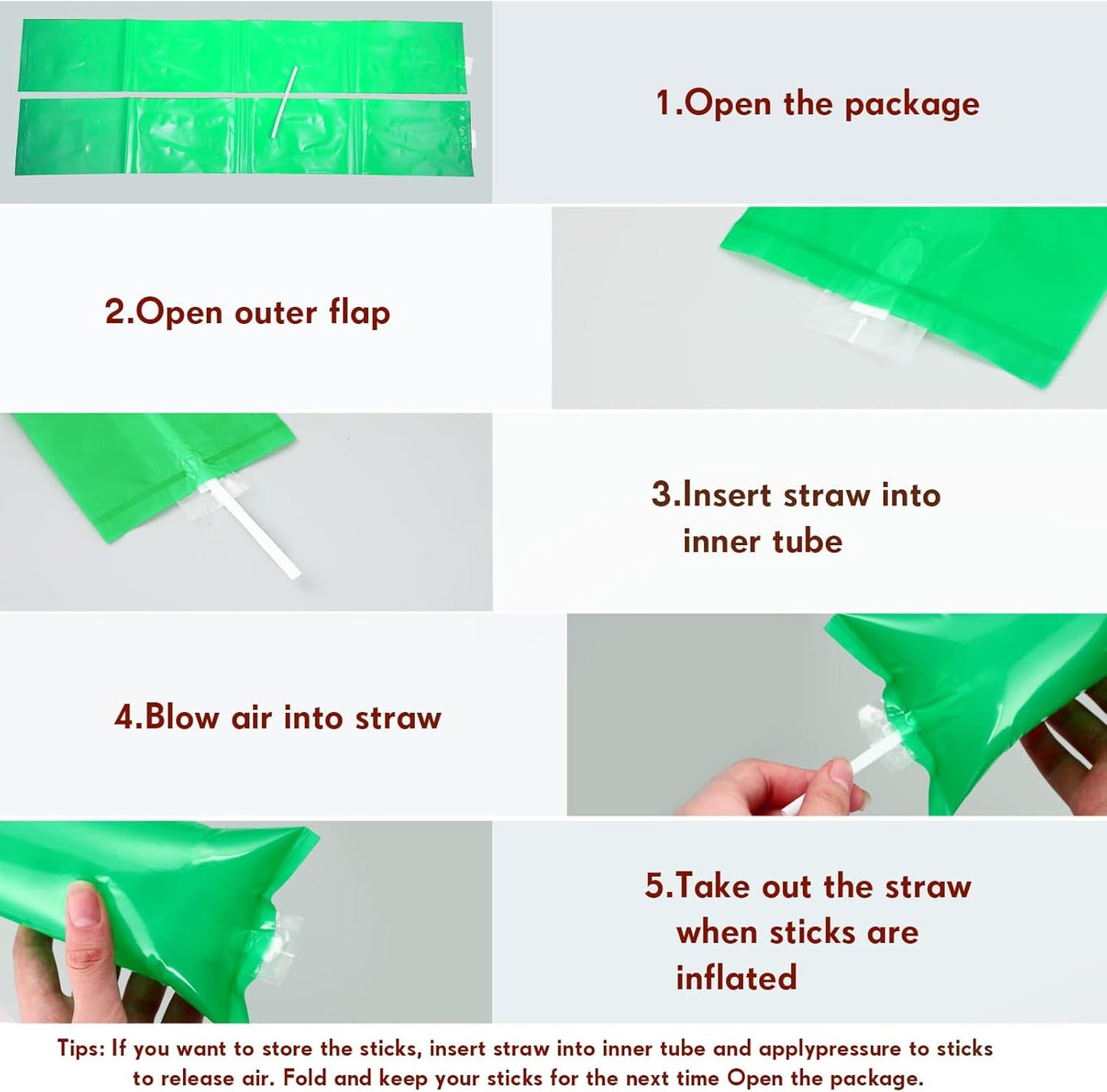 1.Open the package

2.Open outer flap

3.Insert straw into inner tube

4.Blow air into straw

5.Take out the straw when sticks are inflated

Tips: If you want to store the sticks, insert straw into inner tube and applypressure to sticks to release air. Fold and keep your sticks for the next time Open the package.