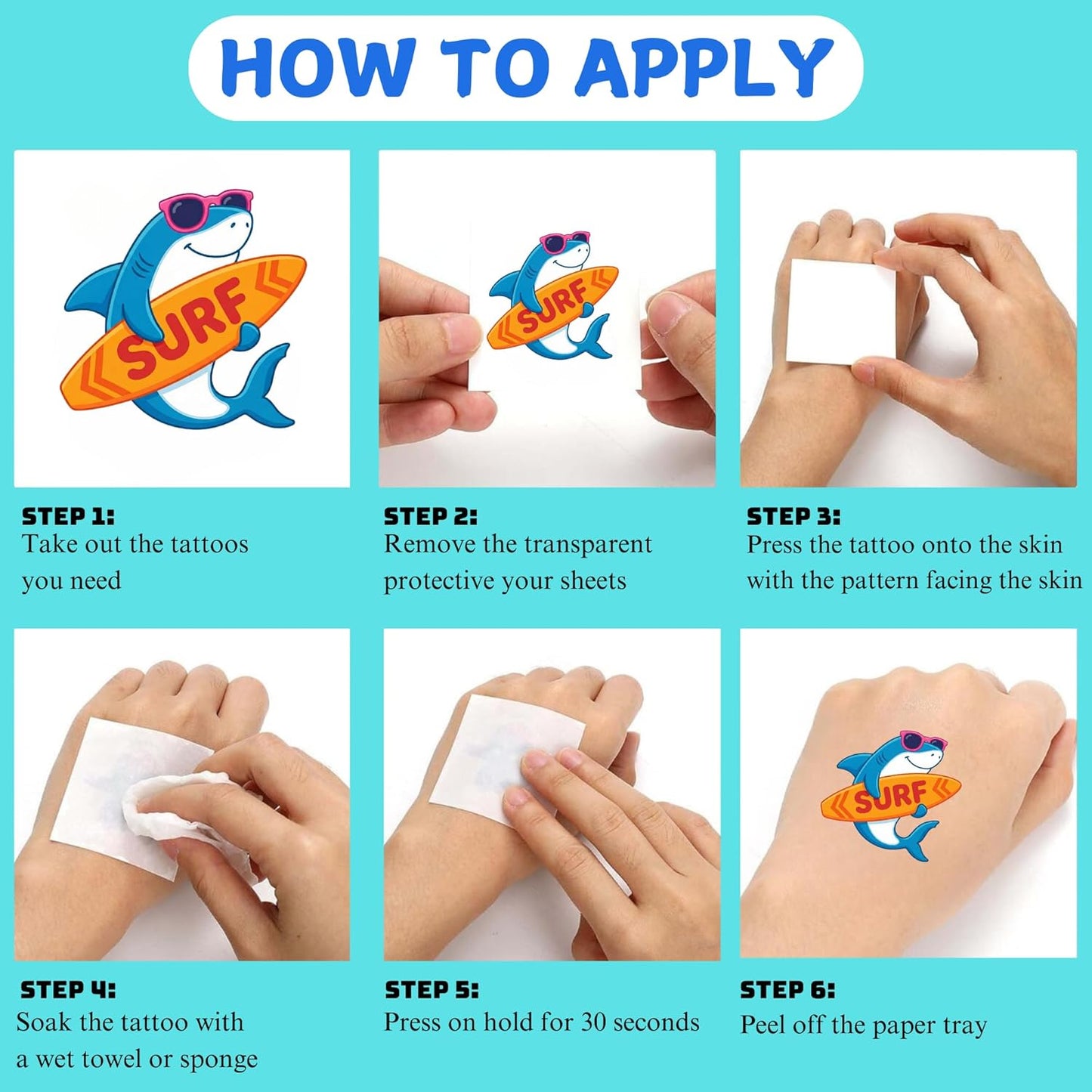 HOW TO APPLY

SURF

SURF

STEP 1:
Take out the tattoos you need

STEP 2:
Remove the transparent protective your sheets

STEP 3:
Press the tattoo onto the skin with the pattern facing the skin

SURF

STEP 4:
Soak the tattoo with a wet towel or sponge

STEP 5:
Press on hold for 30 seconds

STEP 6:
Peel off the paper tray