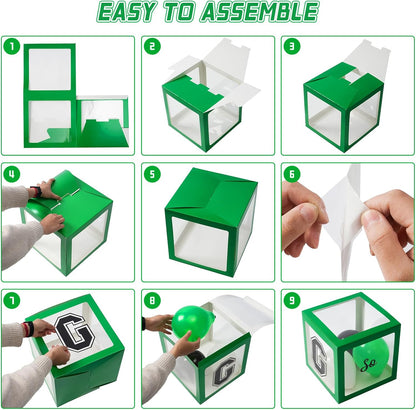 EASY TO ASSEMBLE

1

2

3

4

5

6

7

G

8

G

9

G

So