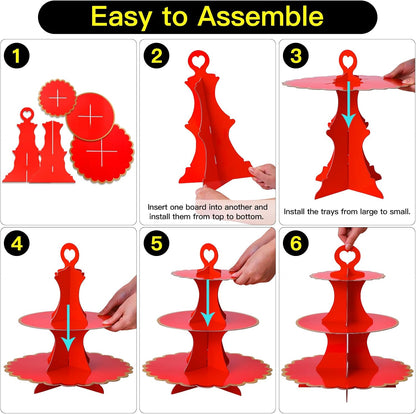 Easy to Assemble

1

2

Insert one board into another and install them from top to bottom.

3

Install the trays from large to small.

4

5

6