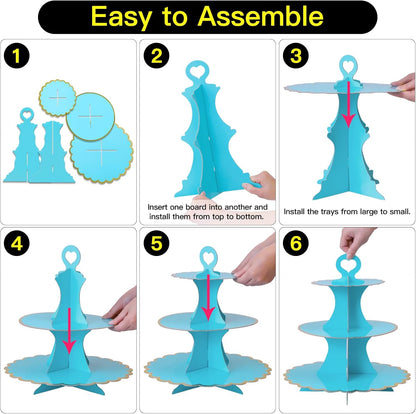 Easy to Assemble

1

2

Insert one board into another and install them from top to bottom.

3

Install the trays from large to small.

4

5

6