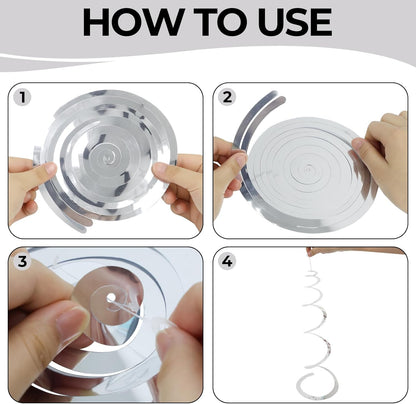 HOW TO USE

1

2

3

4