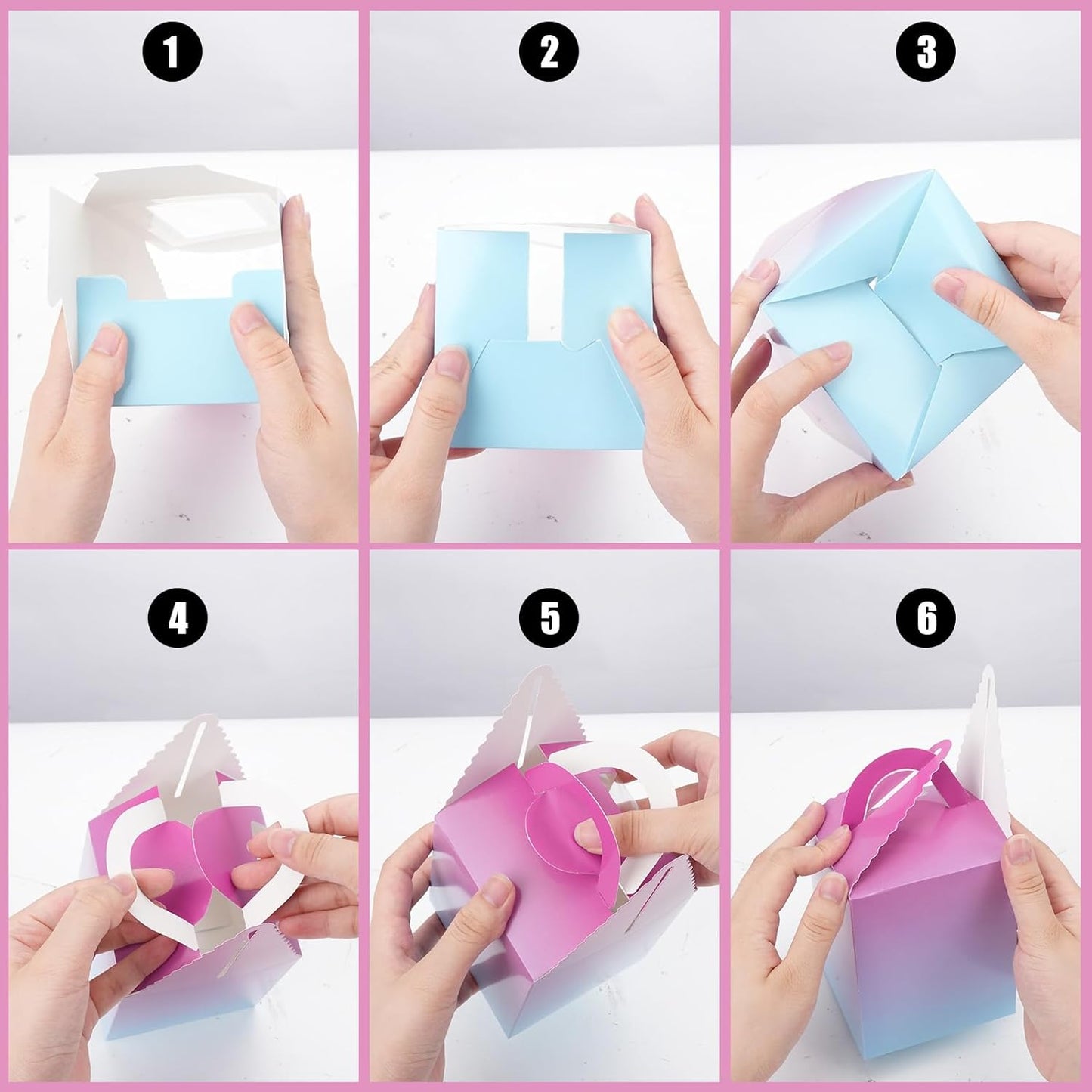 1

2

3

4

5

6