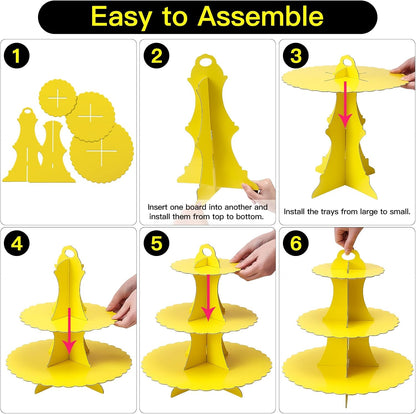 Easy to Assemble

1

2

Insert one board into another and install them from top to bottom.

3

Install the trays from large to small.

4

5

6