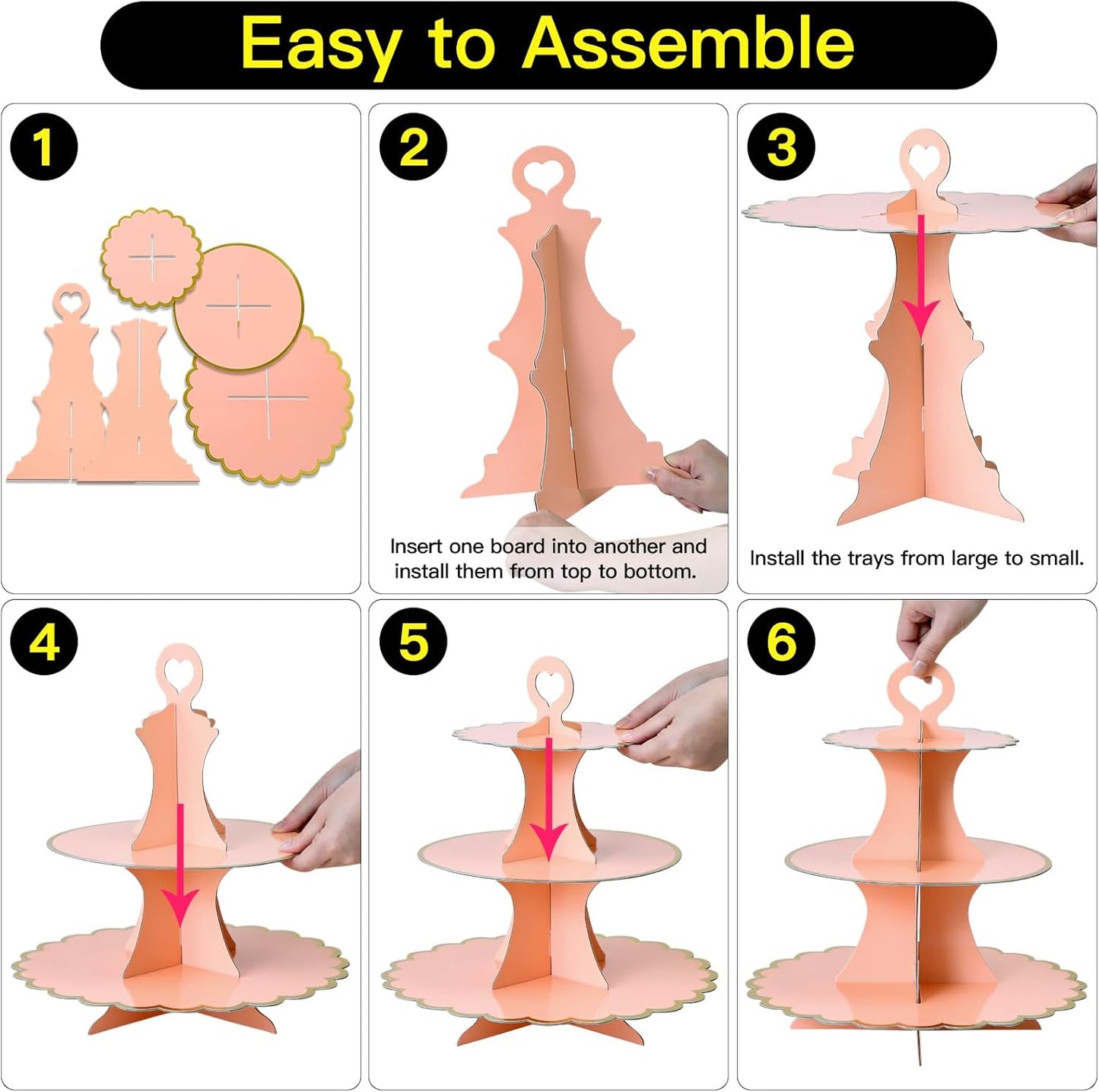 Easy to Assemble

1

2

Insert one board into another and install them from top to bottom.

3

Install the trays from large to small.

4

5

6