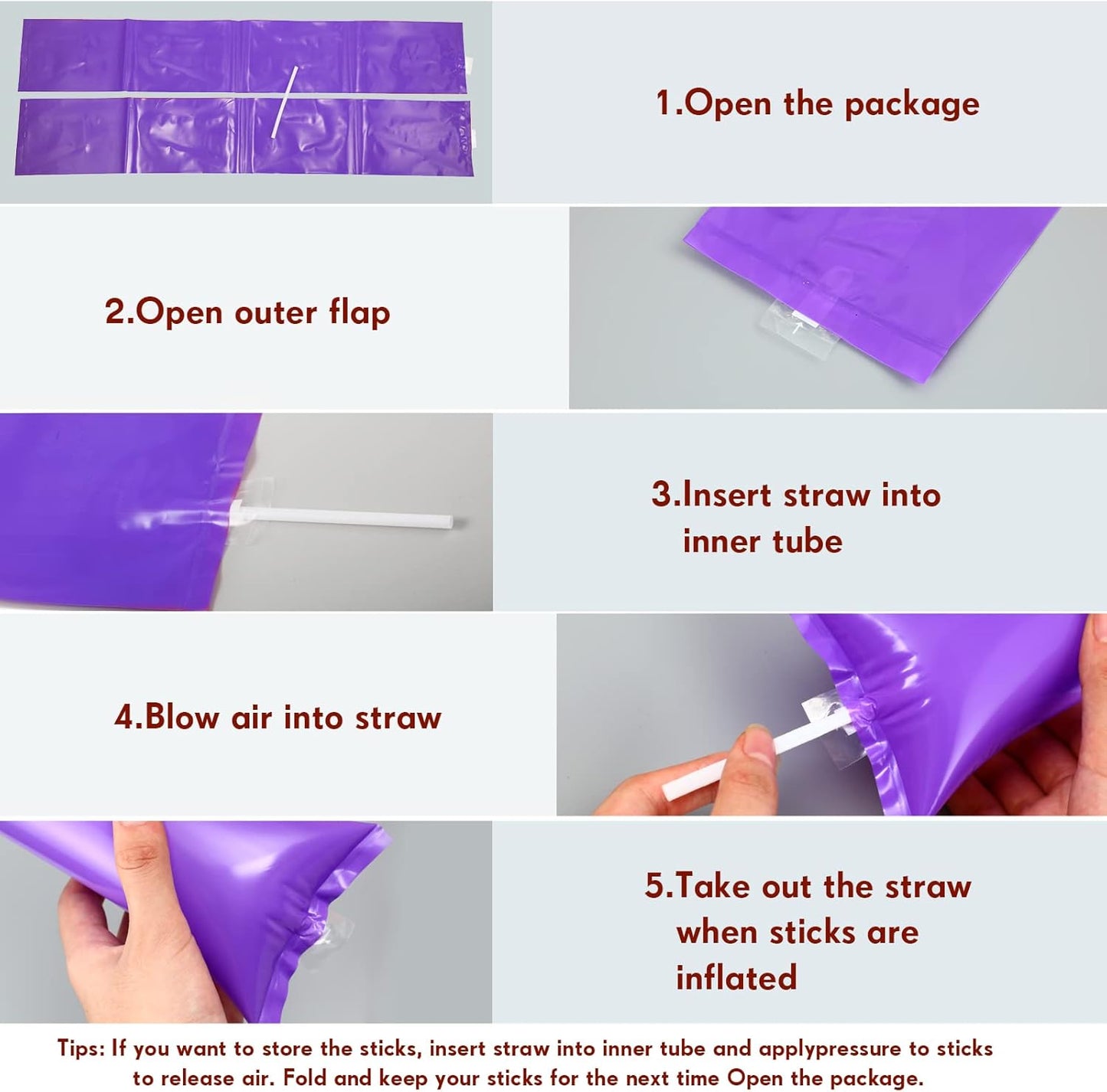 1.Open the package

2.Open outer flap

3.Insert straw into inner tube

4.Blow air into straw

5.Take out the straw when sticks are inflated

Tips: If you want to store the sticks, insert straw into inner tube and applypressure to sticks to release air. Fold and keep your sticks for the next time Open the package.