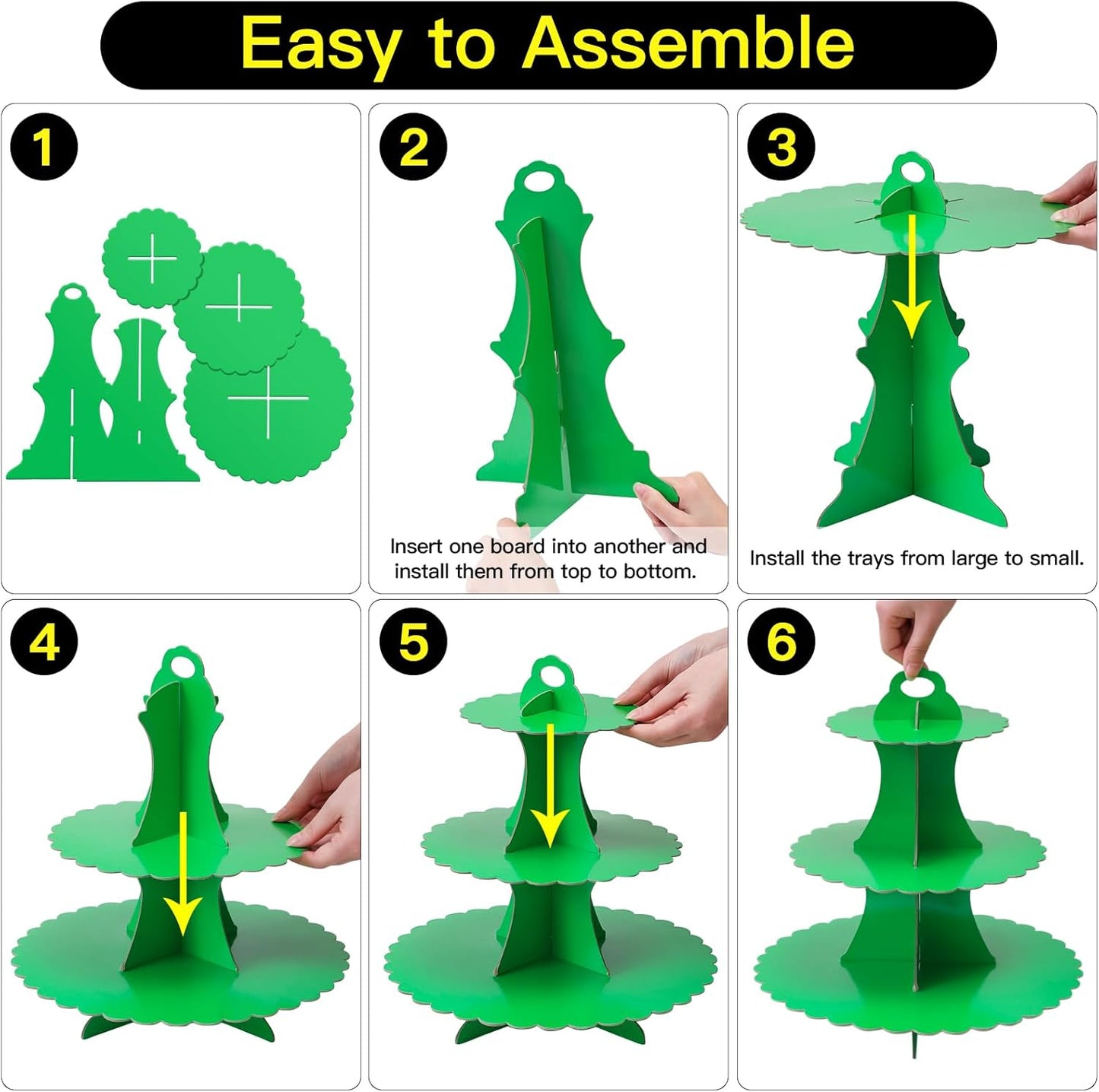 Easy to Assemble

1

2

Insert one board into another and install them from top to bottom.

3

Install the trays from large to small.

4

5

6