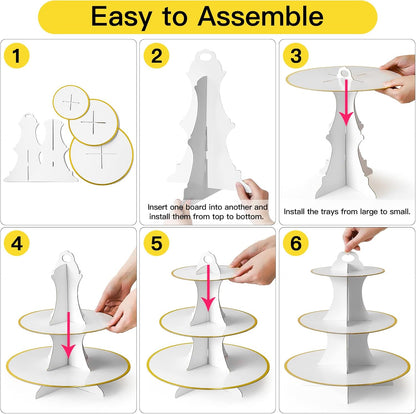 Easy to Assemble

1

2

Insert one board into another and install them from top to bottom.

3

Install the trays from large to small.

4

5

6