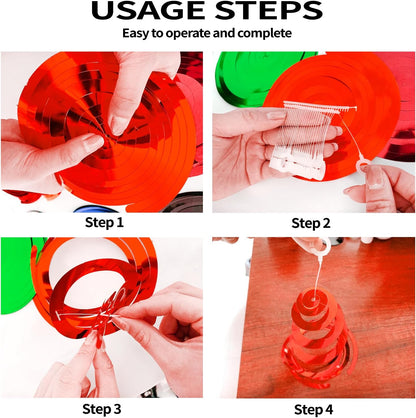 USAGE STEPS

Easy to operate and complete

Step 1

Step 2

Step 3

Step 4